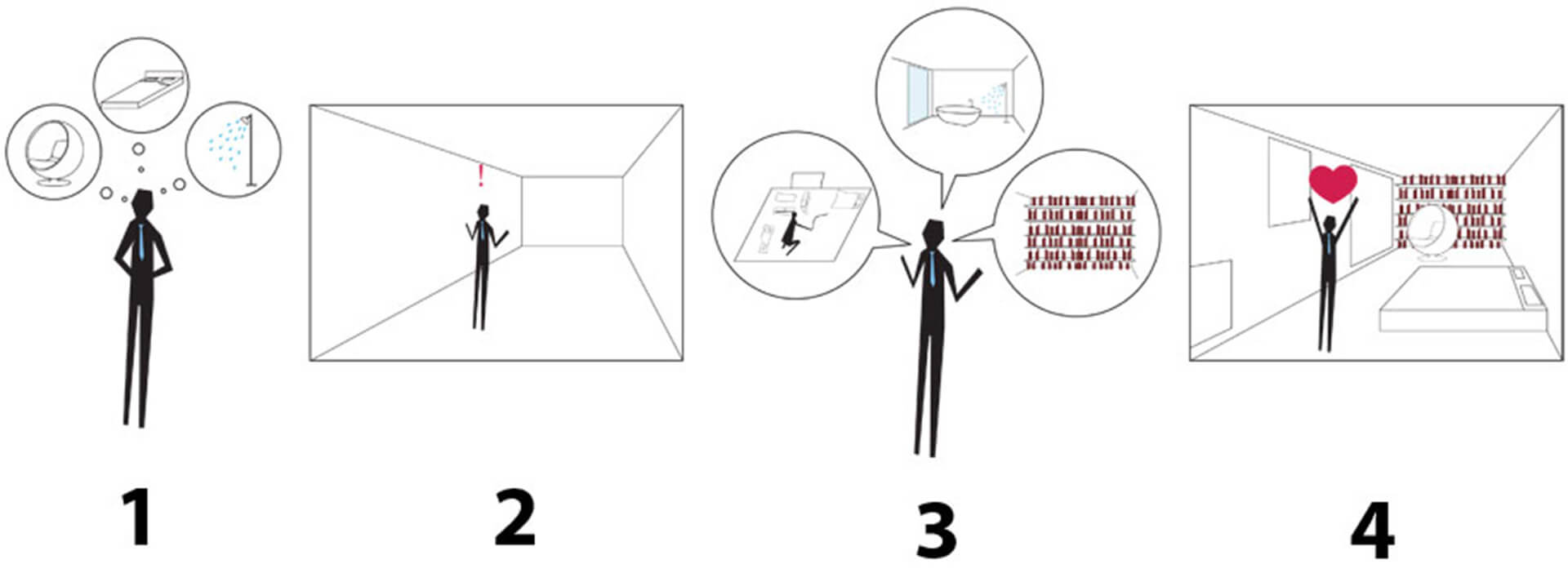 !

1

2

3

4